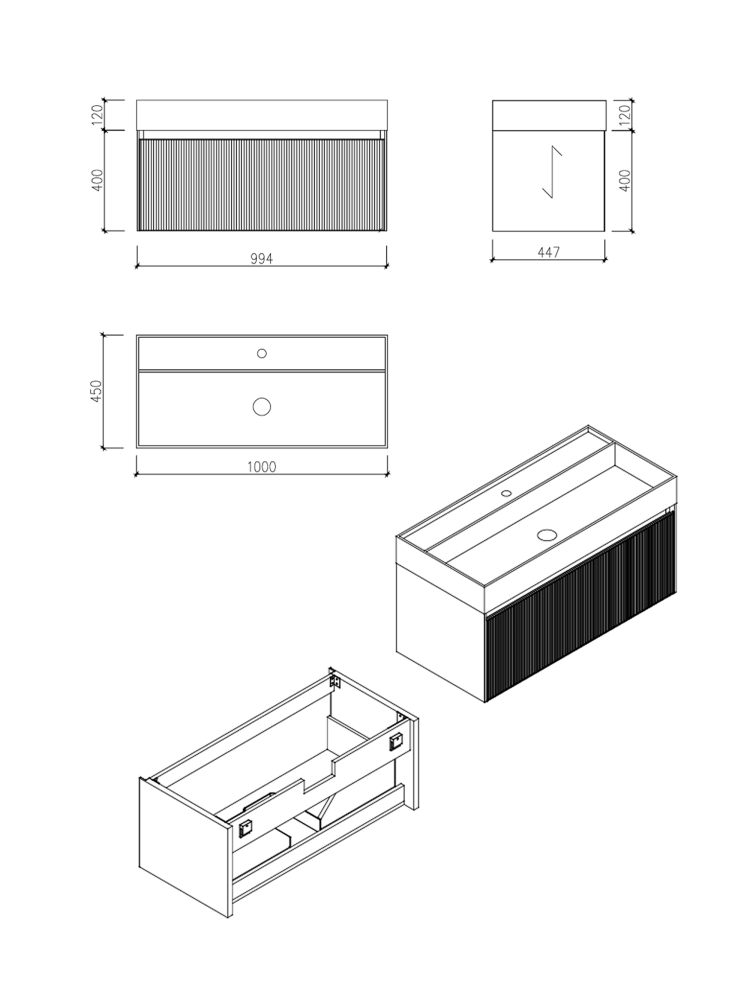 120
400
994
120
400
447
450
1000