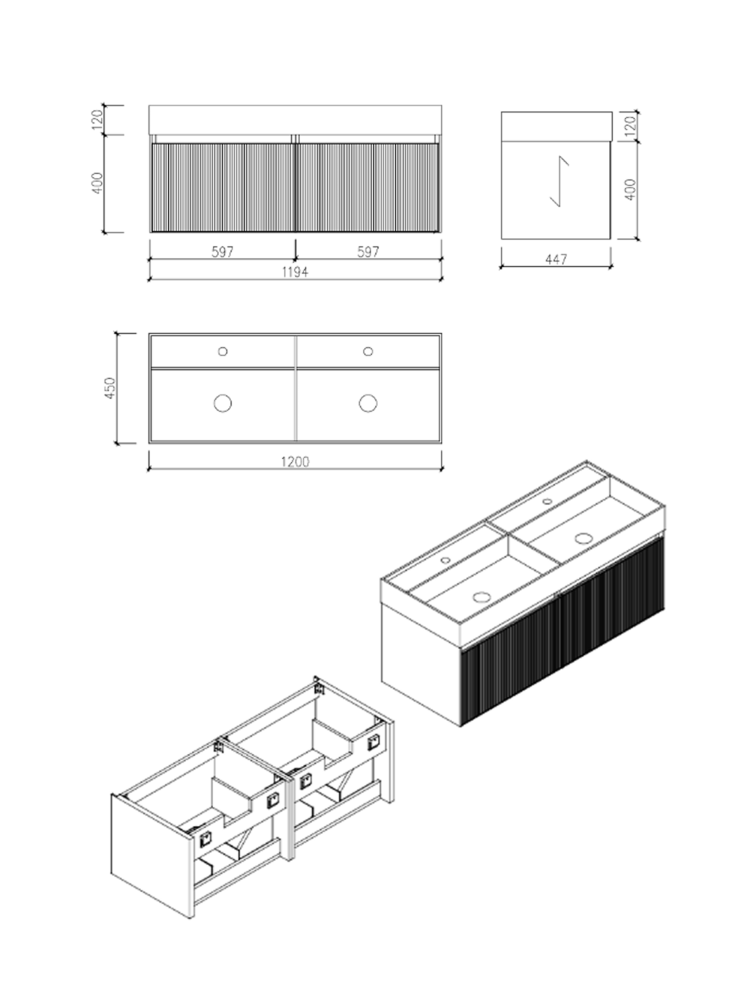 120
400
597
597
1194
120
400
447
450
1200