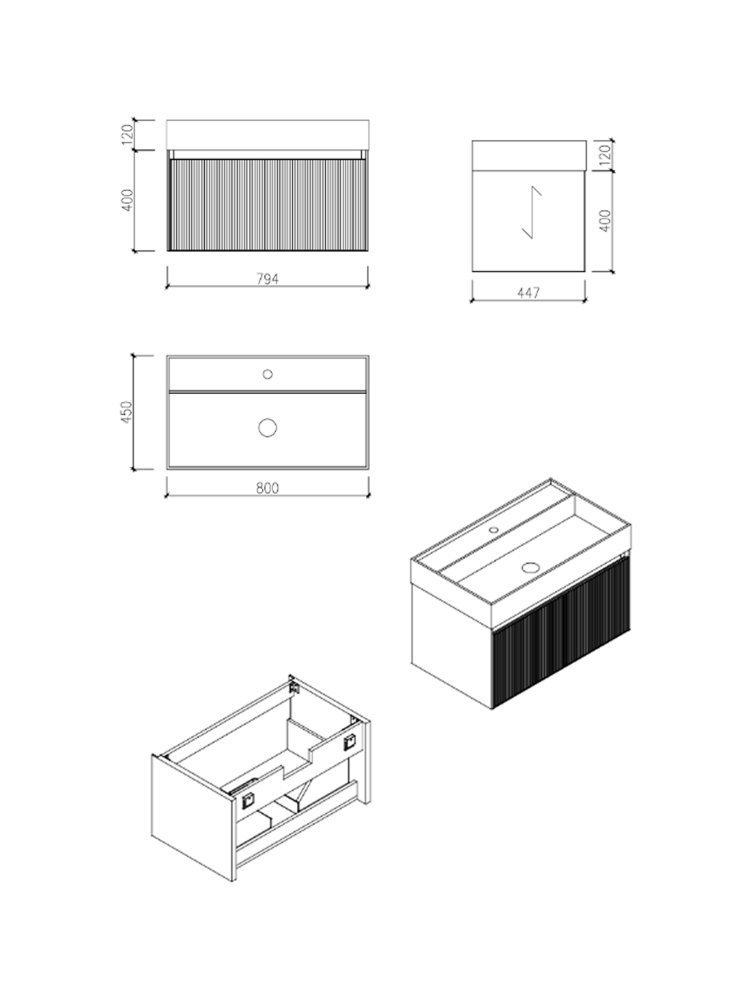 120
400
794
120
400
447
450
800