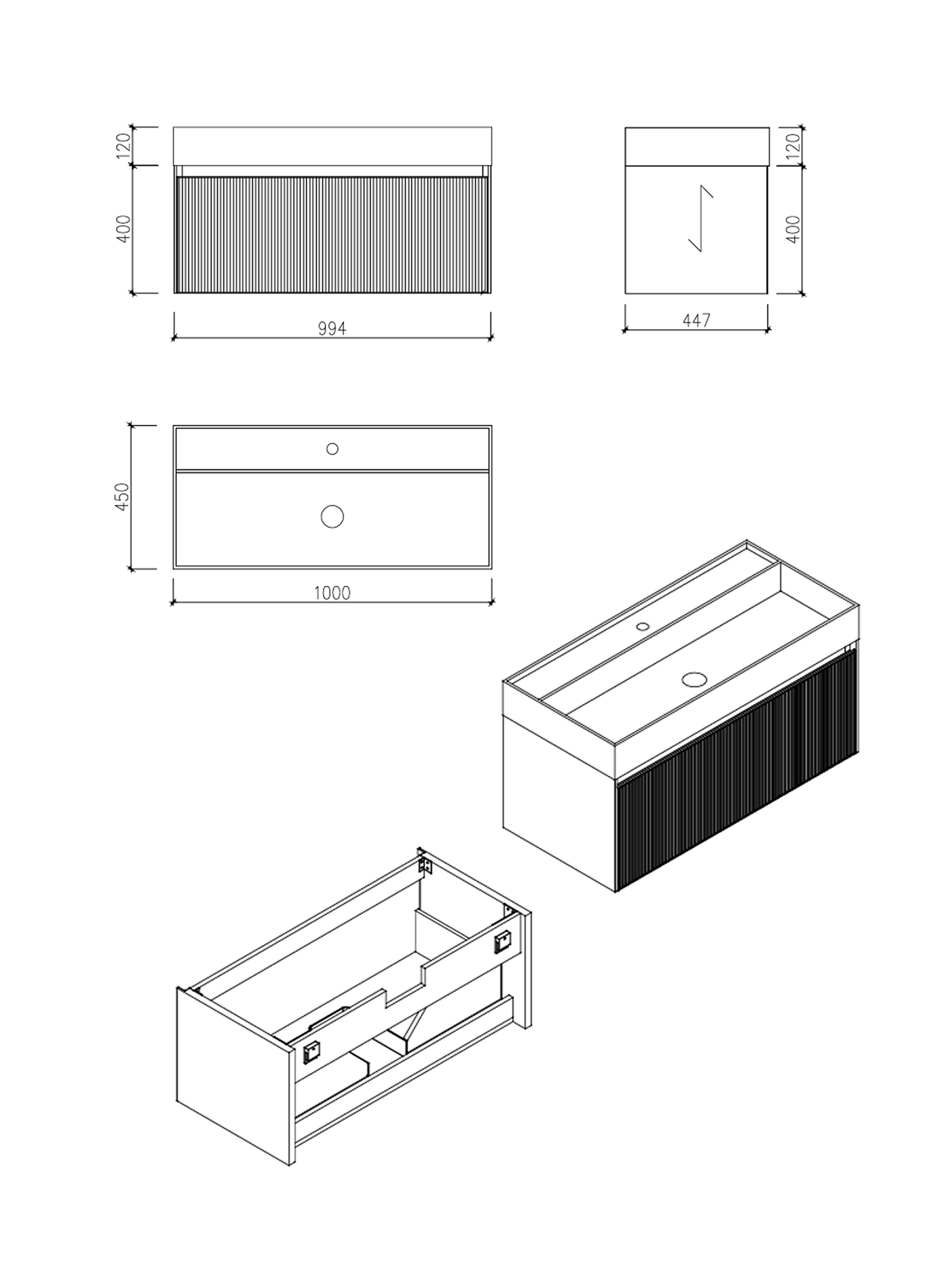 120
400
994
120
400
447
450
1000