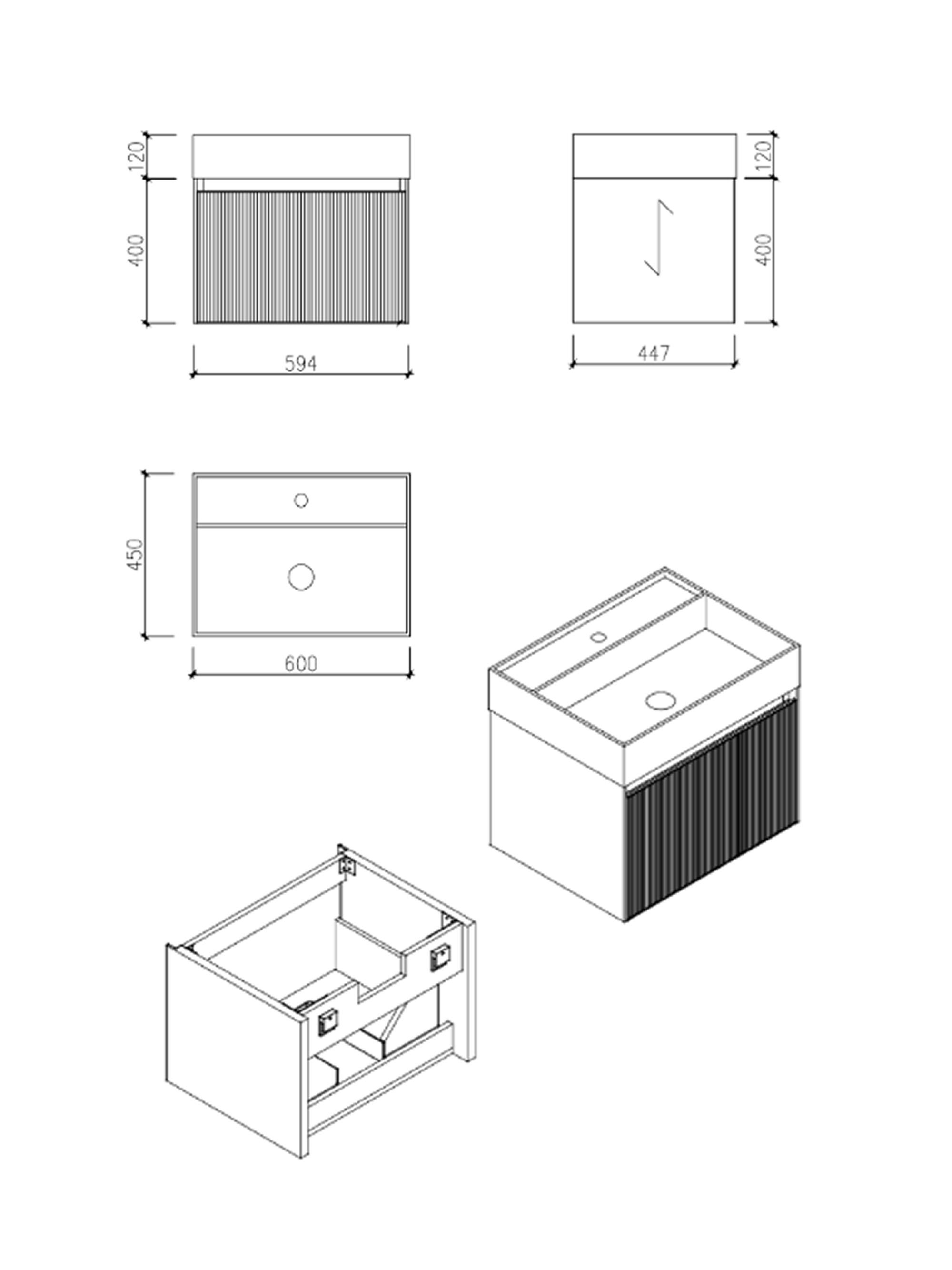 120
400
594
120
400
447
450
600